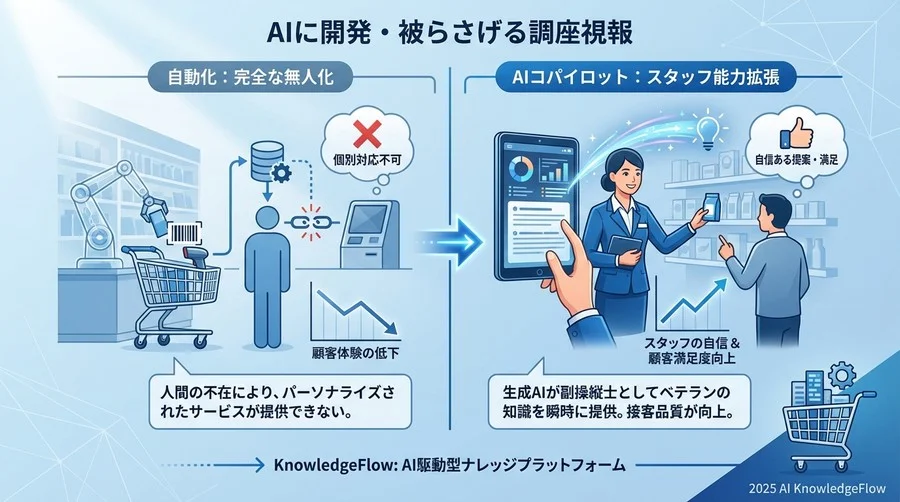 AIに開発・被らさげる調座視報

自動化：完全な無人化

個別対応不可

顧客体験の低下

人間の不在により、パーソナライズされたサービスが提供できない。

AIコパイロット：スタッフ能力拡張

自信ある提案・満足

スタッフの自信＆顧客満足度向上

生成AIが副操縦士としてベテランの知識を瞬時に提供。接客品質が向上。

KnowledgeFlow: AI駆動型ナレッジプラットフォーム

2025 AI KnowledgeFlow